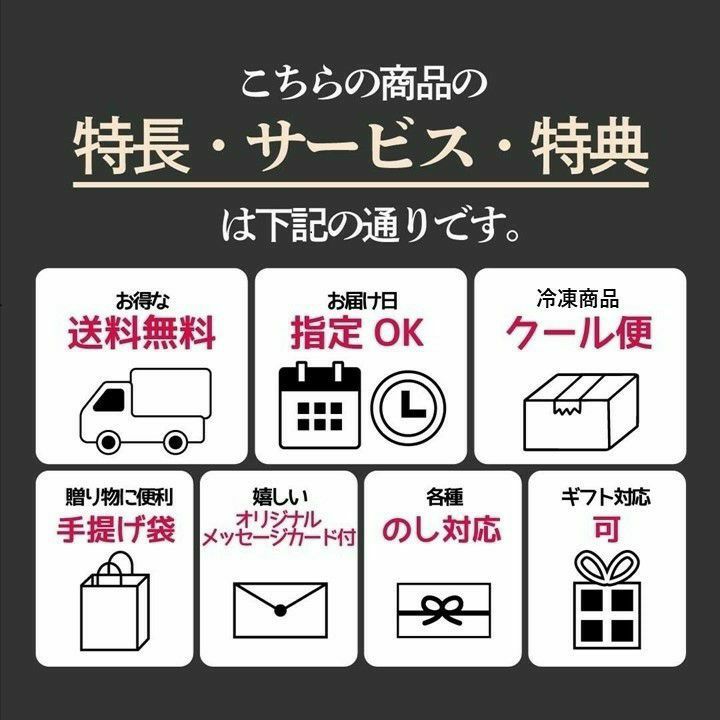 こちらの商品の
特長・サービス・特典
は下記の通りです。

お得な
送料無料

お届け日
指定 OK

冷凍商品
クール便

贈り物に便利
手提げ袋

嬉しい
オリジナル
メッセージカード付

各種
のし対応

ギフト対応
可